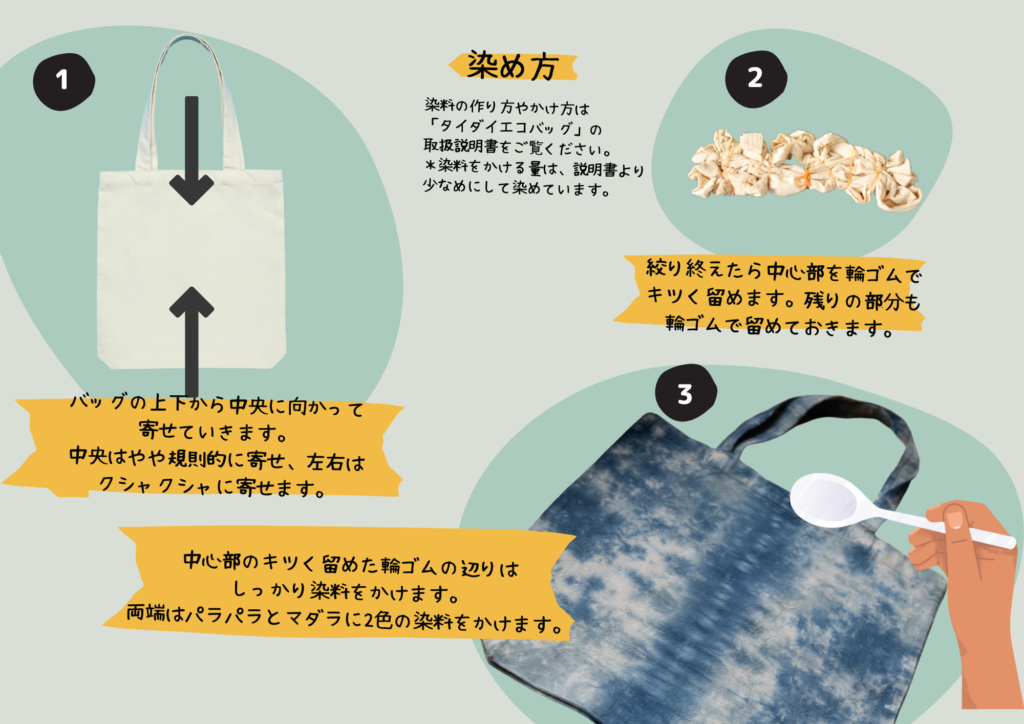 1

染め方

染料の作り方やかけ方は「タイダイエコバッグ」の取扱説明書をご覧ください。
＊染料をかける量は、説明書より少なめにして染めています。

2

絞り終えたら中心部を輪ゴムでキツく留めます。残りの部分も輪ゴムで留めておきます。

バッグの上下から中央に向かって寄せていきます。
中央はやや規則的に寄せ、左右はクシャクシャに寄せます。

3

中心部のキツく留めた輪ゴムの辺りはしっかり染料をかけます。
両端はパラパラとマダラに2色の染料をかけます。