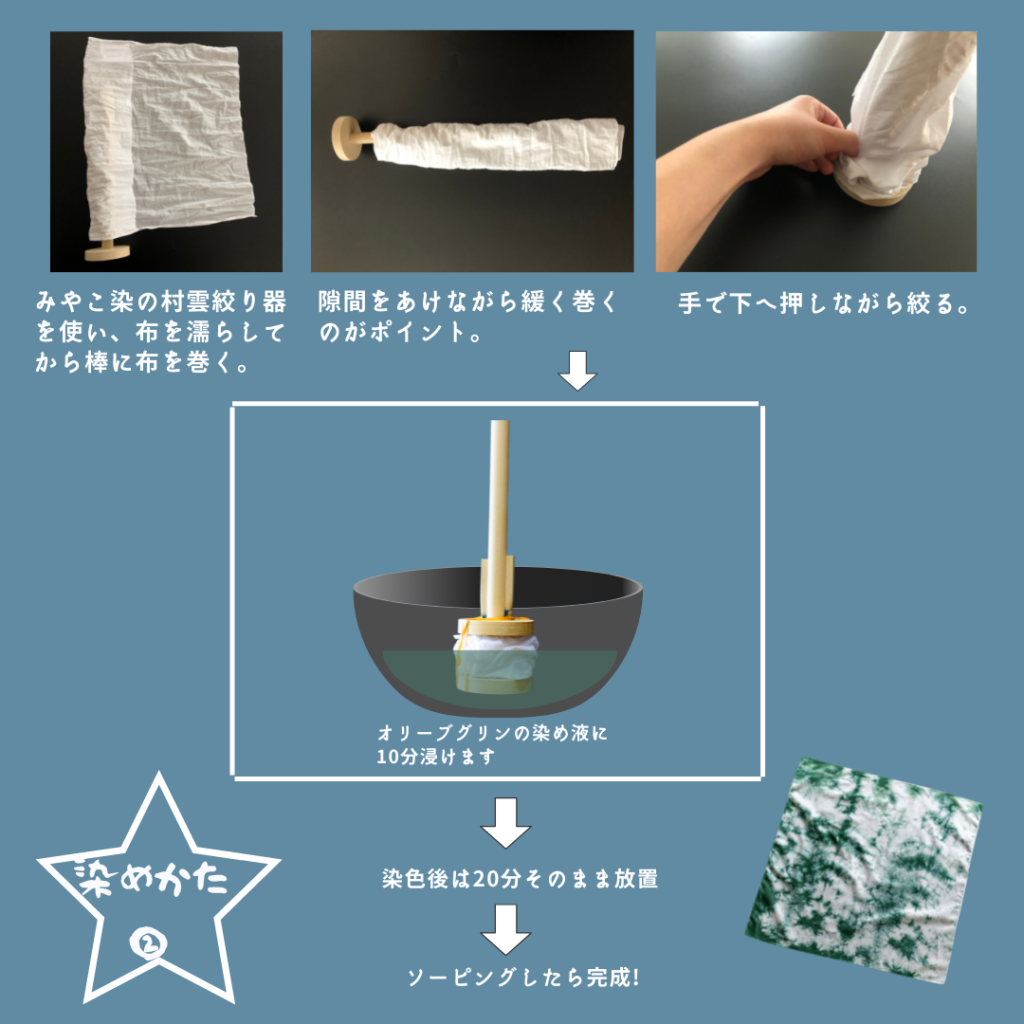 みやこ染の村雲絞り器を使い、布を濡らしてから棒に布を巻く。

隙間をあけながら緩く巻くのがポイント。

手で下へ押しながら絞る。

オリーブグリンの染め液に10分浸けます

染色後は20分そのまま放置

ソーピングしたら完成!

染めかた

②